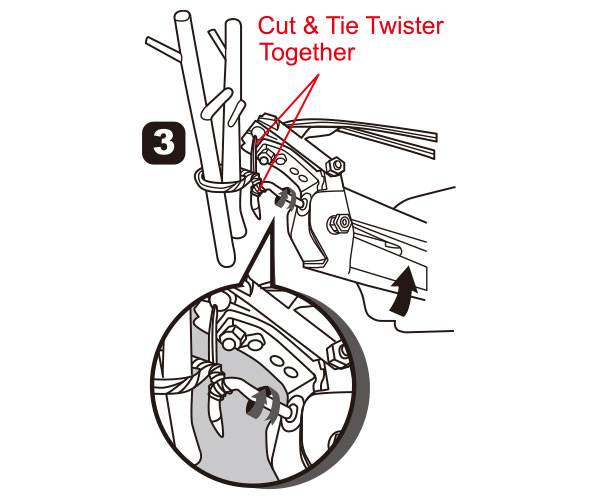 Cut & Tie Twister Together

3